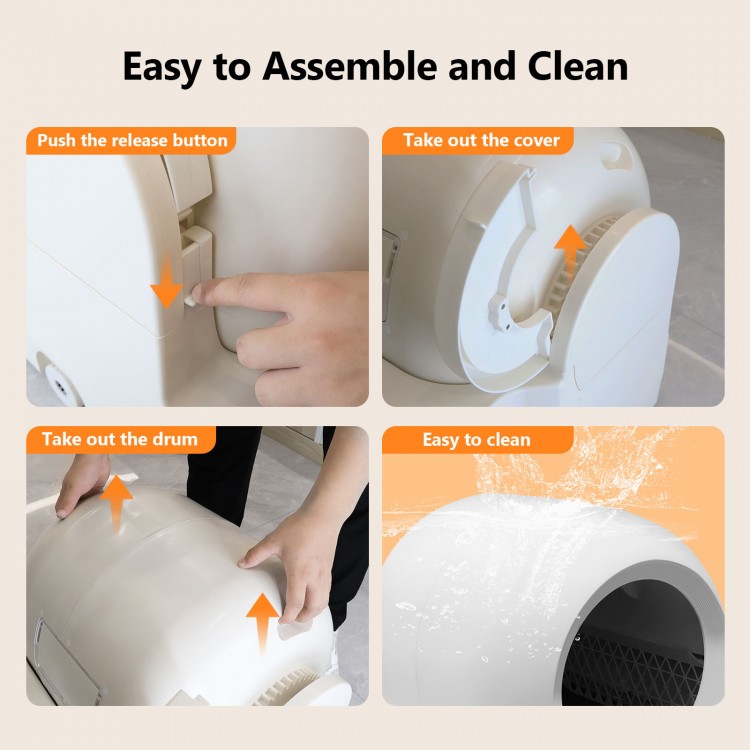 Easy to Assemble and Clean

Push the release button

Take out the cover

Take out the drum

Easy to clean